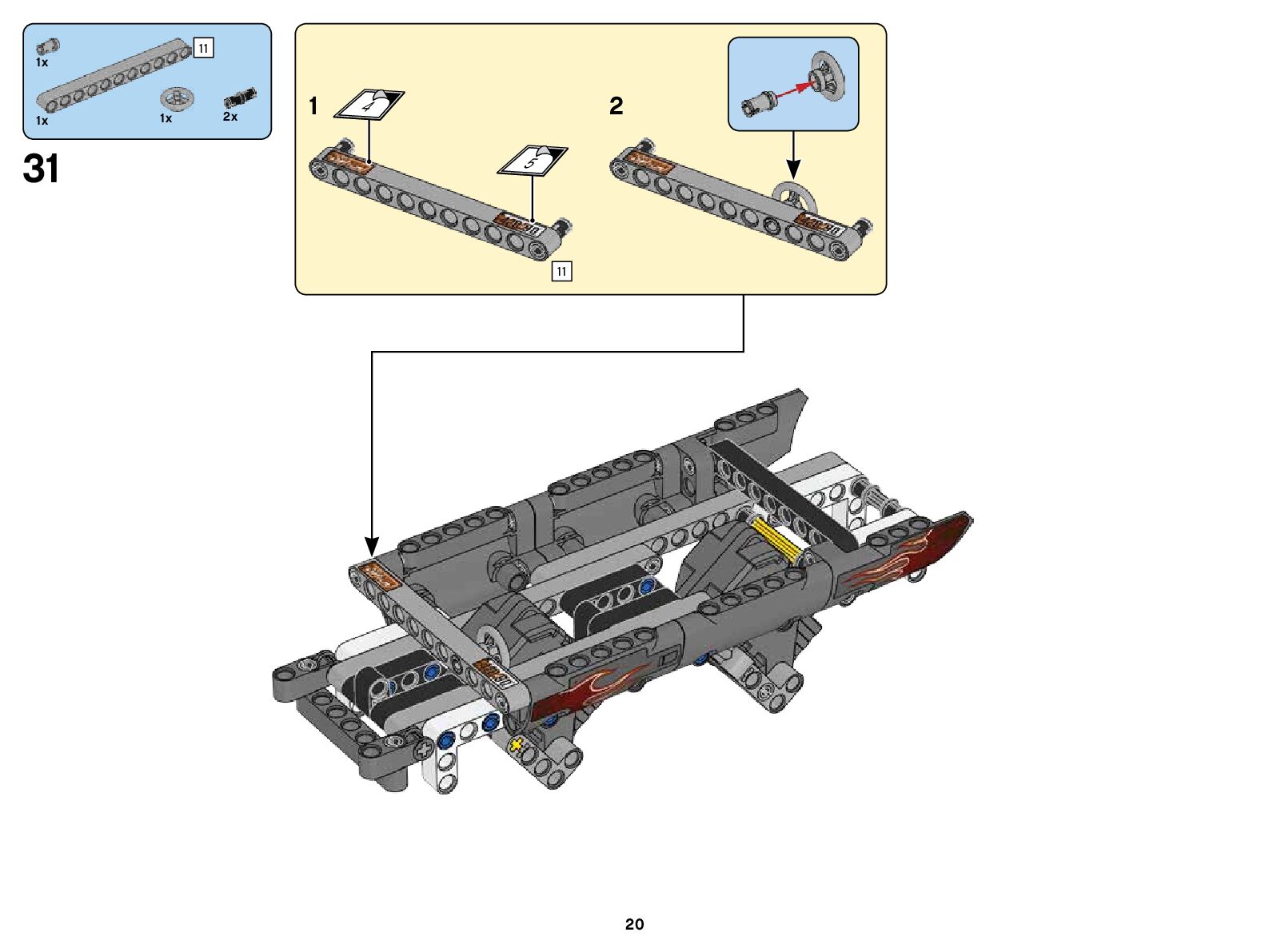 1x
11
1x
1x
2x

31

1
4
5
11

2

20